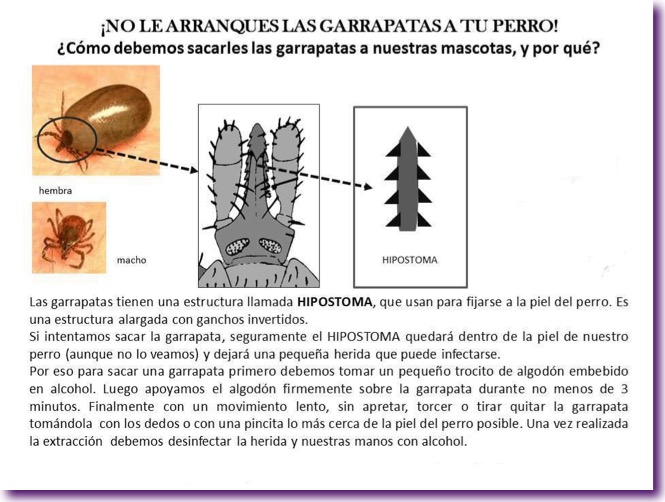 ¡NO LE ARRANQUES LAS GARRAPATAS A TU PERRO!
¿Cómo debemos sacarles las garrapatas a nuestras mascotas, y por qué?

hembra

macho

HIPOSTOMA

Las garrapatas tienen una estructura llamada **HIPOSTOMA**, que usan para fijarse a la piel del perro. Es una estructura alargada con ganchos invertidos.
Si intentamos sacar la garrapata, seguramente el HIPOSTOMA quedará dentro de la piel de nuestro perro (aunque no lo veamos) y dejará una pequeña herida que puede infectarse.
Por eso para sacar una garrapata primero debemos tomar un pequeño trocito de algodón embebido en alcohol. Luego apoyamos el algodón firmemente sobre la garrapata durante no menos de 3 minutos. Finalmente con un movimiento lento, sin apretar, torcer o tirar quitar la garrapata tomándola con los dedos o con una pincita lo más cerca de la piel del perro posible. Una vez realizada la extracción debemos desinfectar la herida y nuestras manos con alcohol.